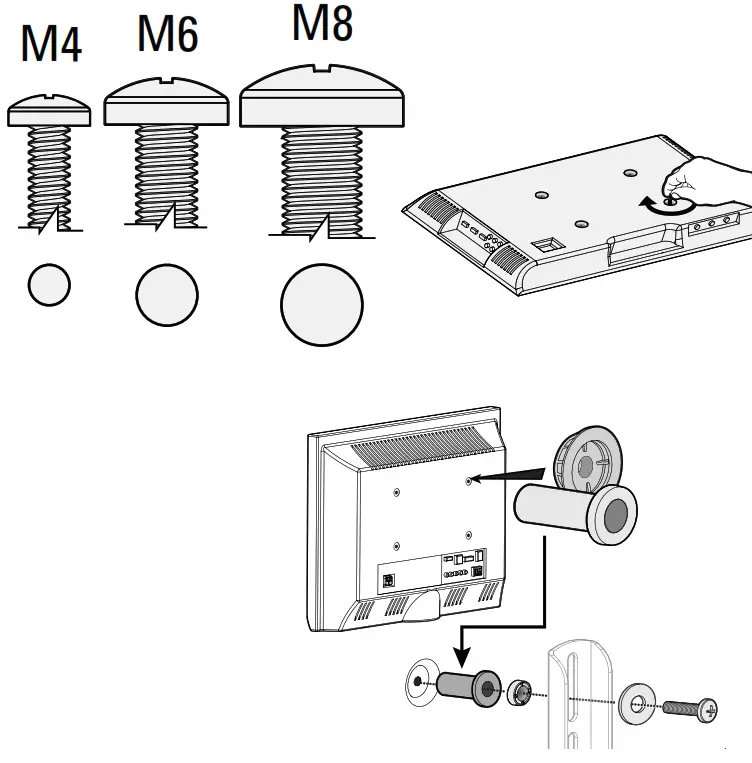 M4 M6 M8