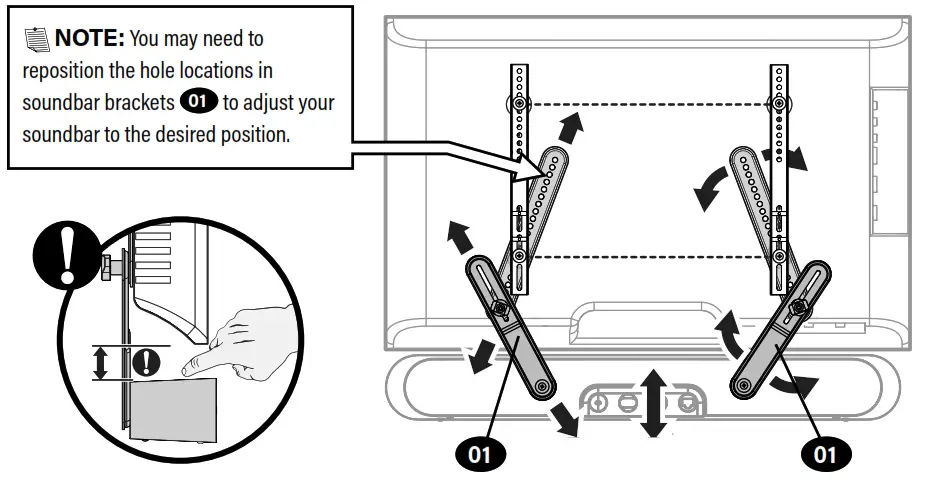 NOTE: You may need to reposition the hole locations in soundbar brackets 01 to adjust your soundbar to the desired position.

01

01