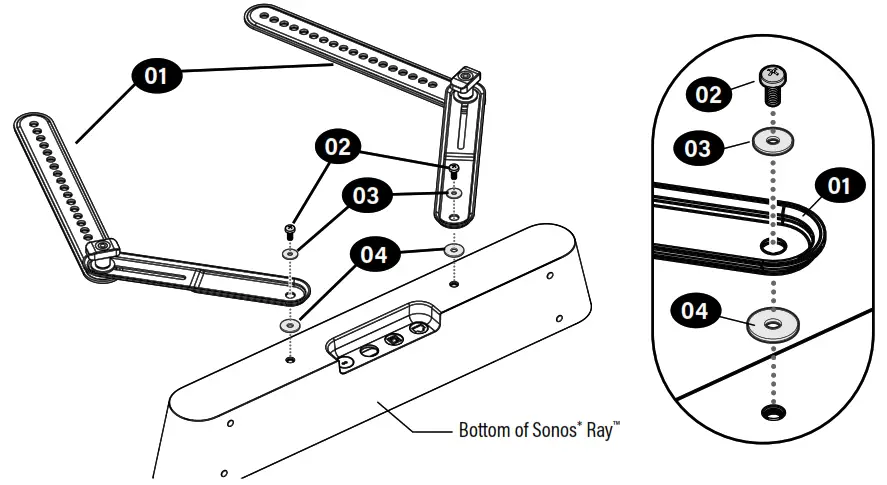 01

02

03

04

Bottom of Sonos* Ray™

02

03

01

04