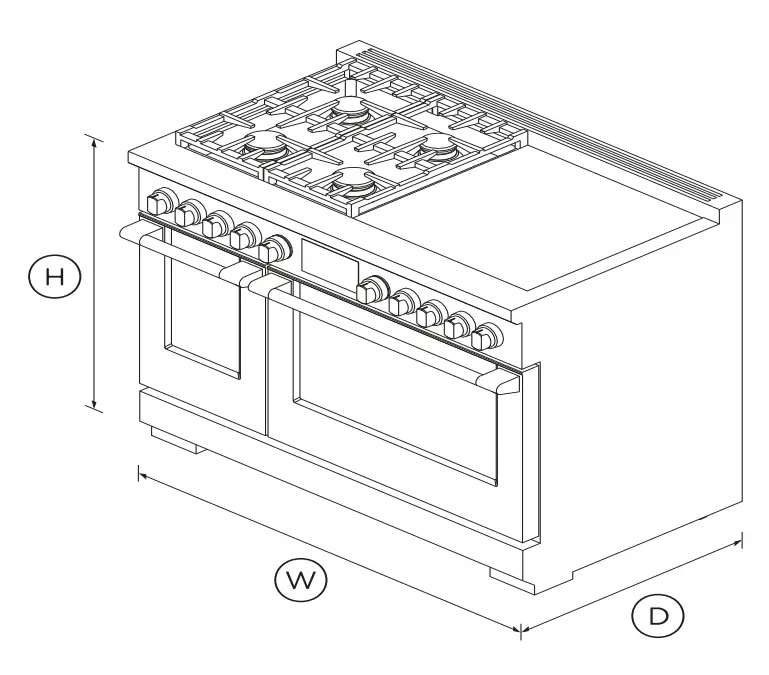 H

W

D