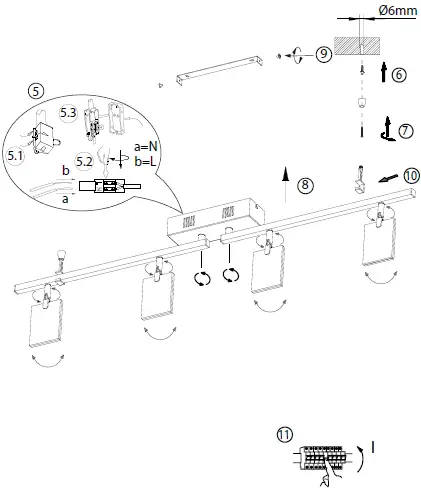 Ø6mm

9

6

7

5

5.3

5.1

5.2

a=N
b=L

b

a

8

10

11

I