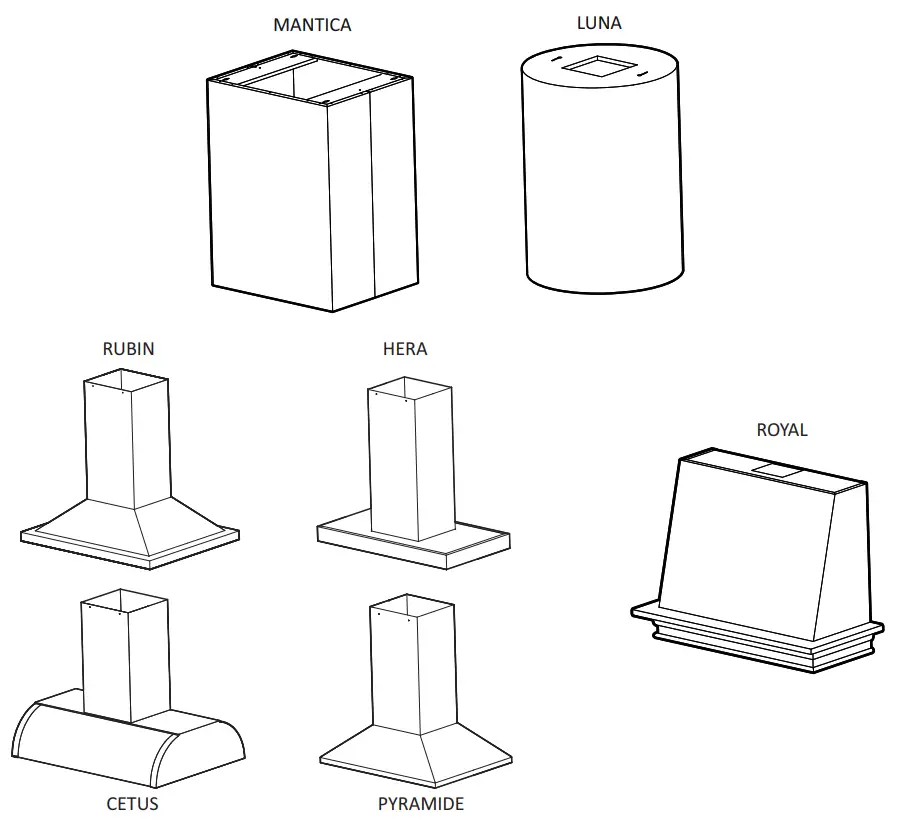 MANTICA

LUNA

RUBIN

HERA

ROYAL

CETUS

PYRAMIDE