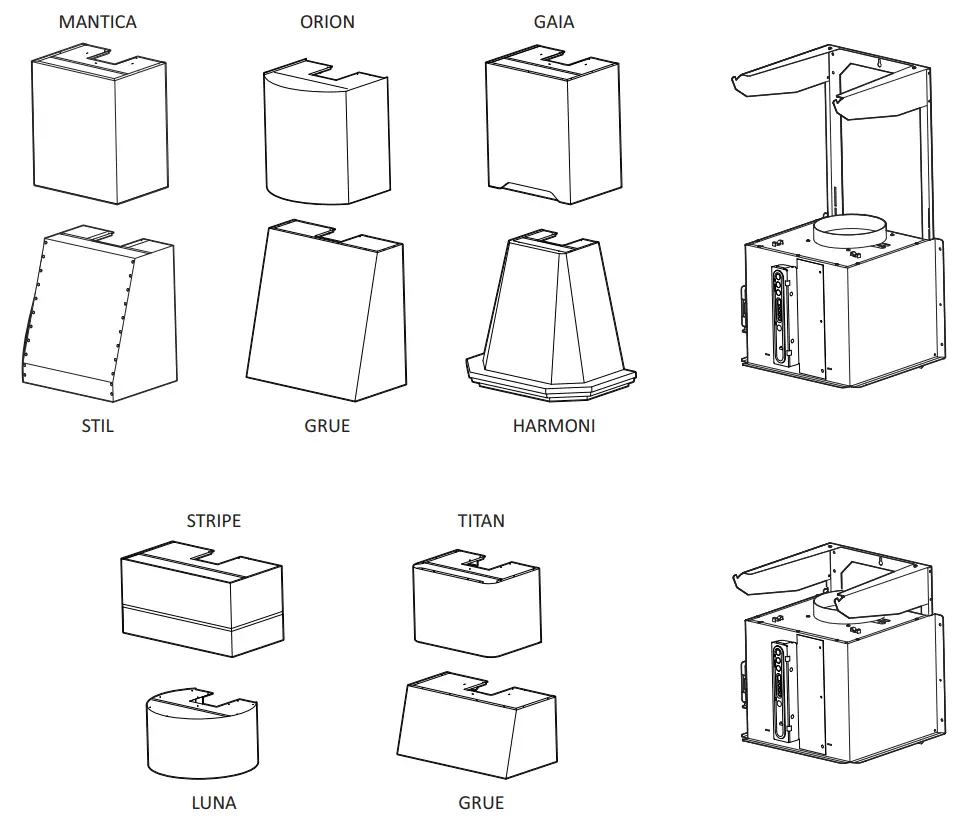 MANTICA

ORION

GAIA

STIL

GRUE

HARMONI

STRIPE

TITAN

LUNA

GRUE