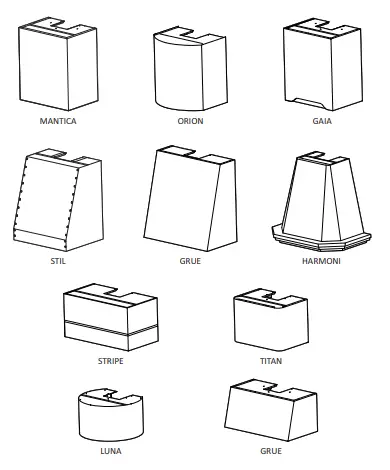 MANTICA
ORION
GAIA
STIL
GRUE
HARMONI
STRIPE
TITAN
LUNA
GRUE