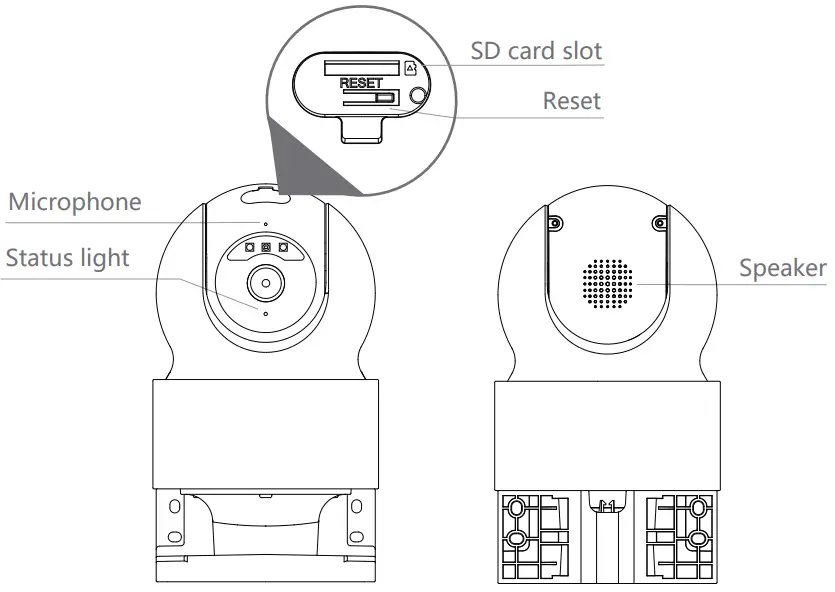 SD card slot
RESET
Reset
Microphone
Status light
Speaker