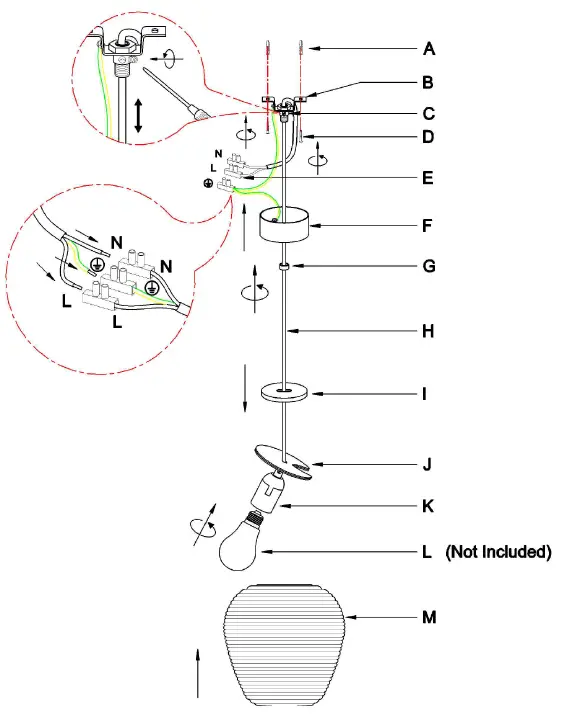 A
B
C
D
N
L
E
F
N
N
L
L
G
H
I
J
K
L (Not Included)
M