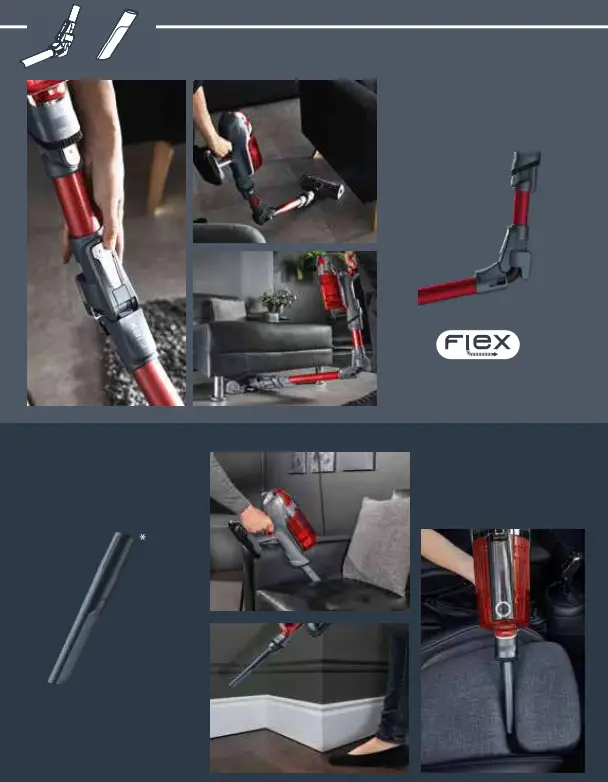 FLEX

*