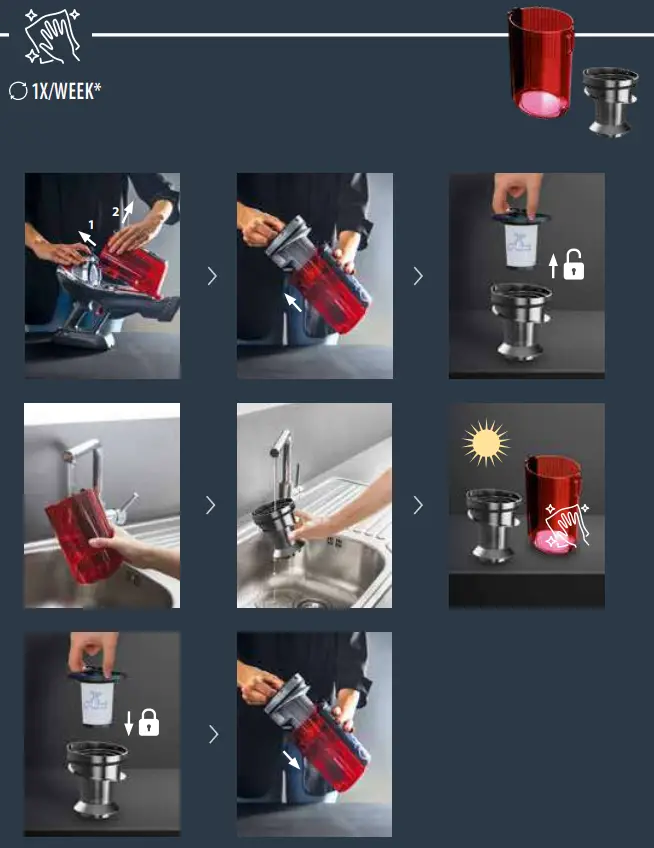 1X/WEEK*

1

2