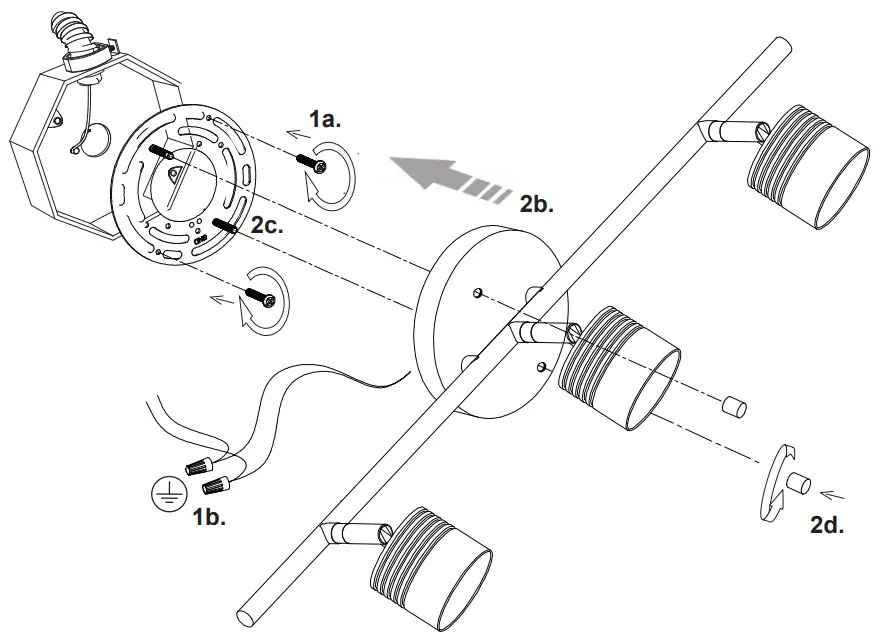 1a.

2b.

2c.

1b.

2d.