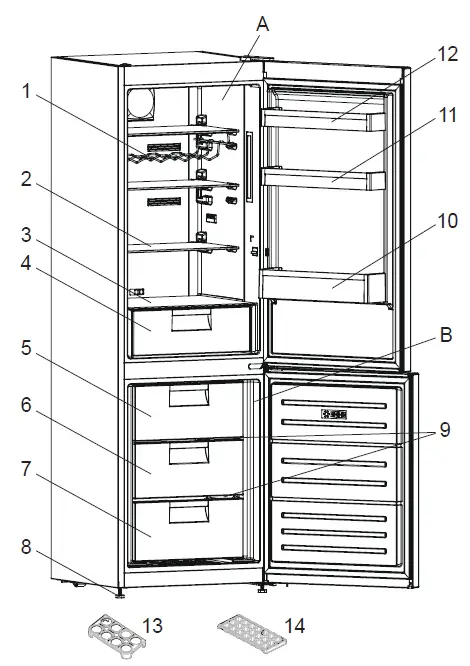 A
12
1
11
2
10
3
4
B
5
6
9
7
8
13
14