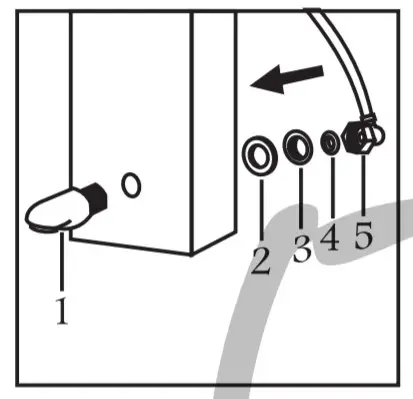 1
2
3
4
5