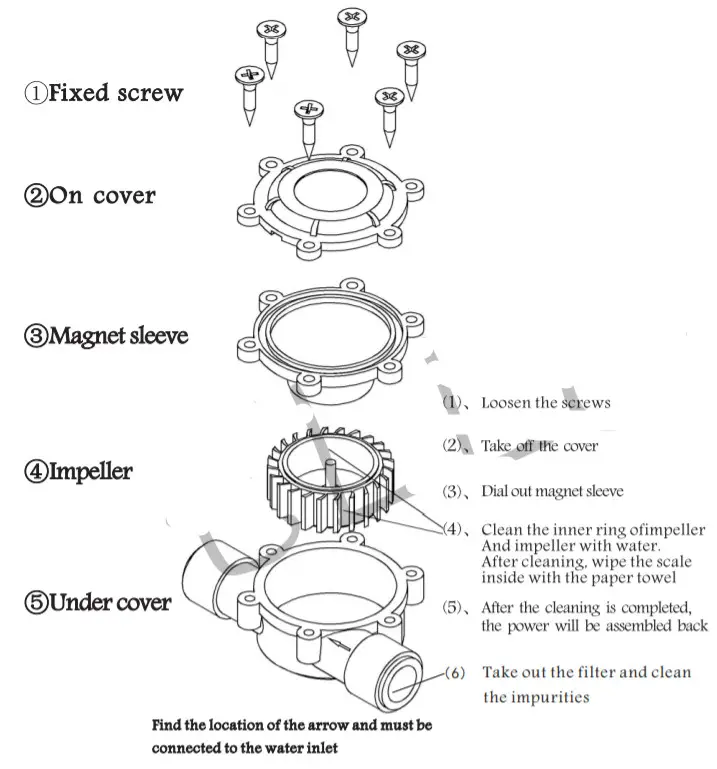 ①Fixed screw

②On cover

③Magnet sleeve

④Impeller

⑤Under cover

(1)、Loosen the screws

(2)、Take off the cover

(3)、Dial out magnet sleeve

(4)、Clean the inner ring ofimpeller And impeller with water. After cleaning, wipe the scale inside with the paper towel

(5)、After the cleaning is completed, the power will be assembled back

(6) Take out the filter and clean the impurities

Find the location of the arrow and must be connected to the water inlet