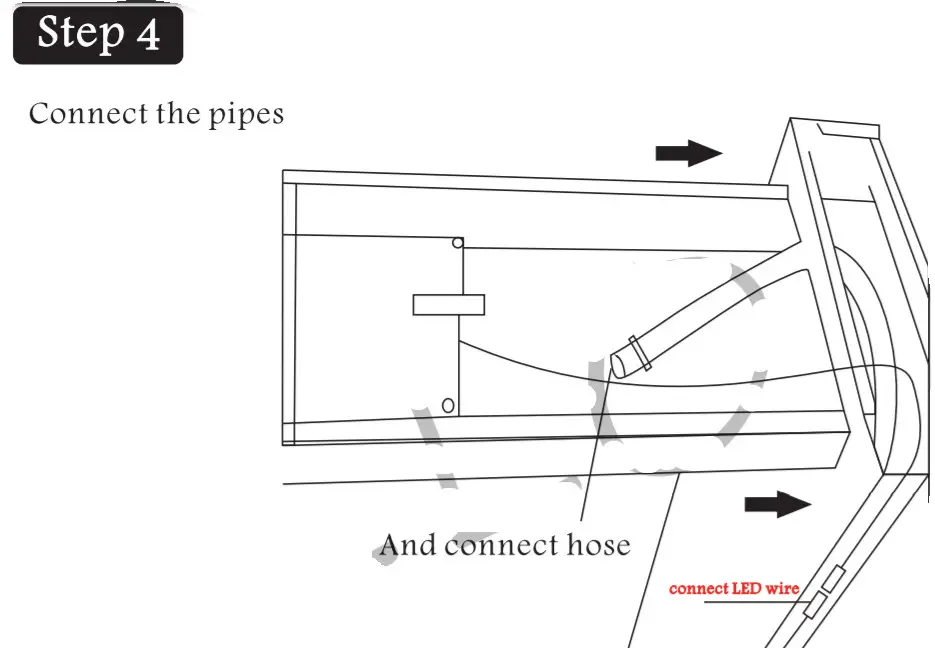 Step 4

Connect the pipes

And connect hose

connect LED wire