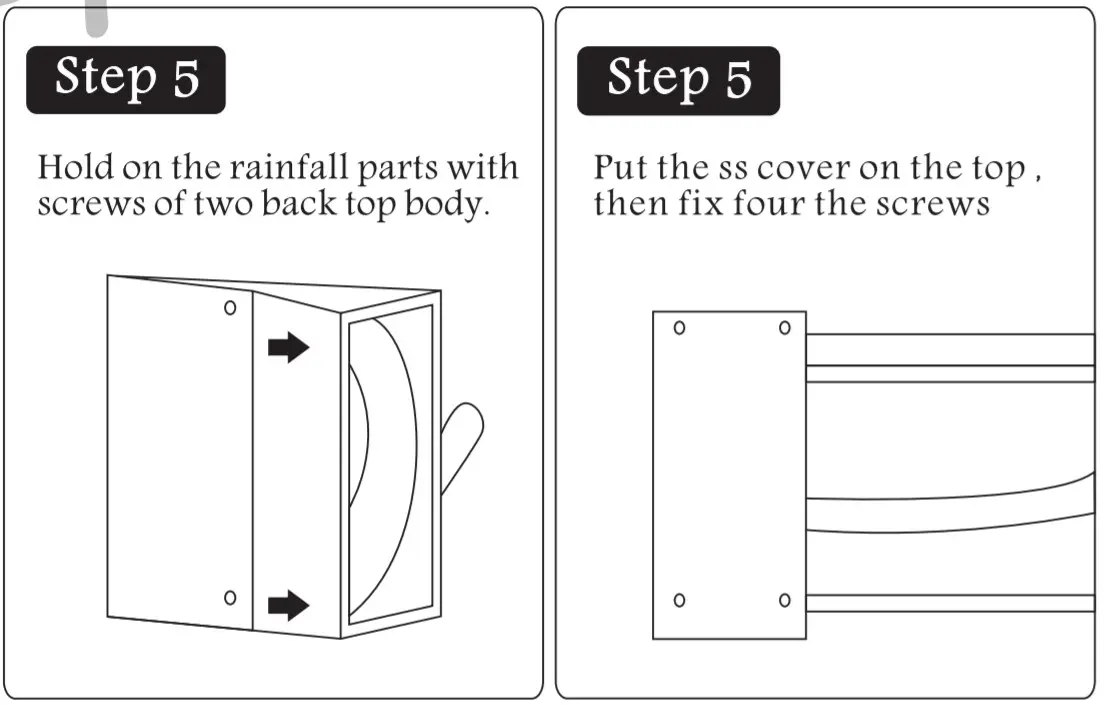 Step 5

Hold on the rainfall parts with screws of two back top body.

Step 5

Put the ss cover on the top , then fix four the screws