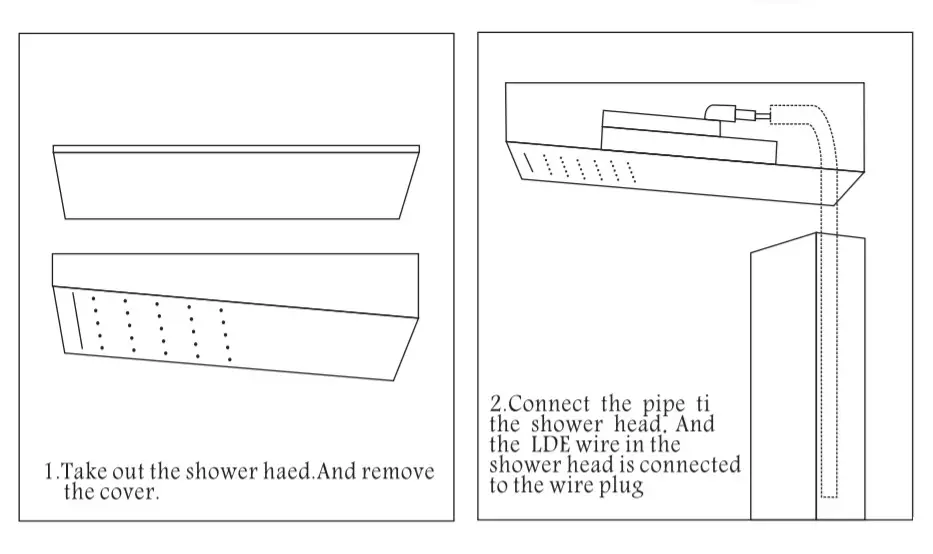 1.Take out the shower haed.And remove the cover.

2.Connect the pipe ti the shower head. And the LDE wire in the shower head is connected to the wire plug