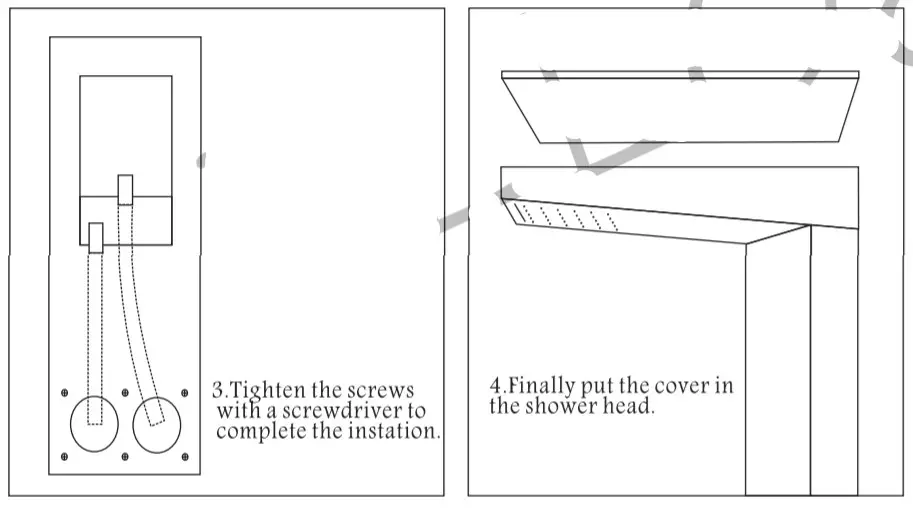 3.Tighten the screws with a screwdriver to complete the instation.

4.Finally put the cover in the shower head.