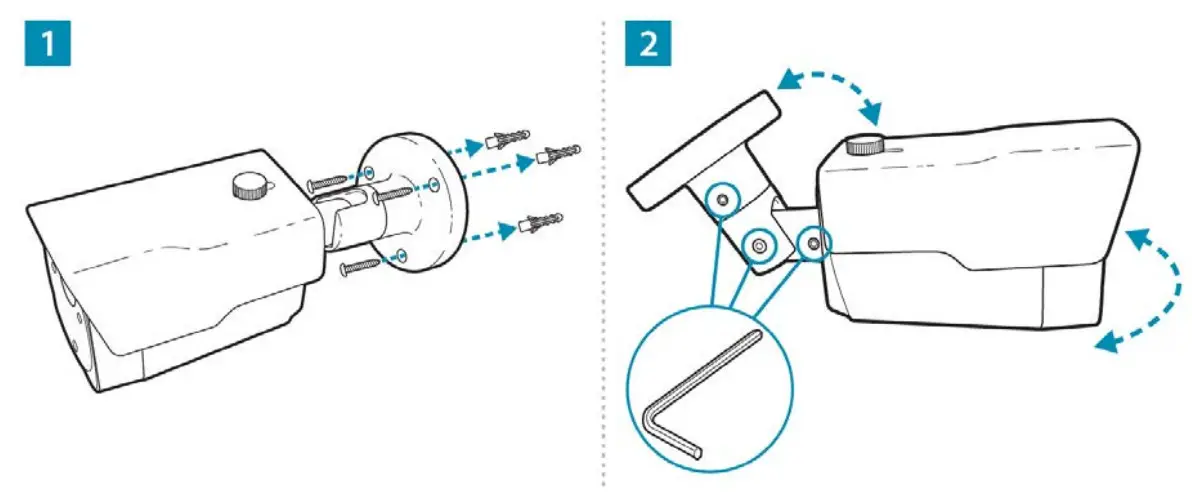 1

2