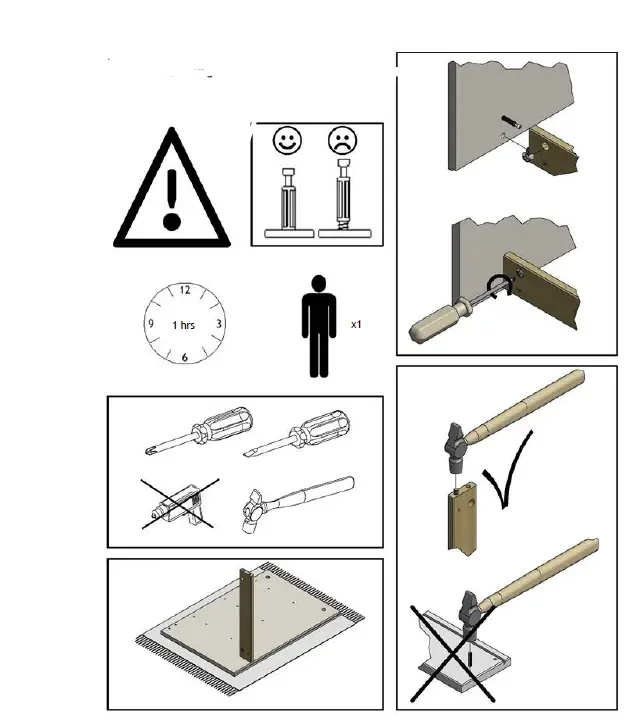 12
9
1 hrs
3
6
x1