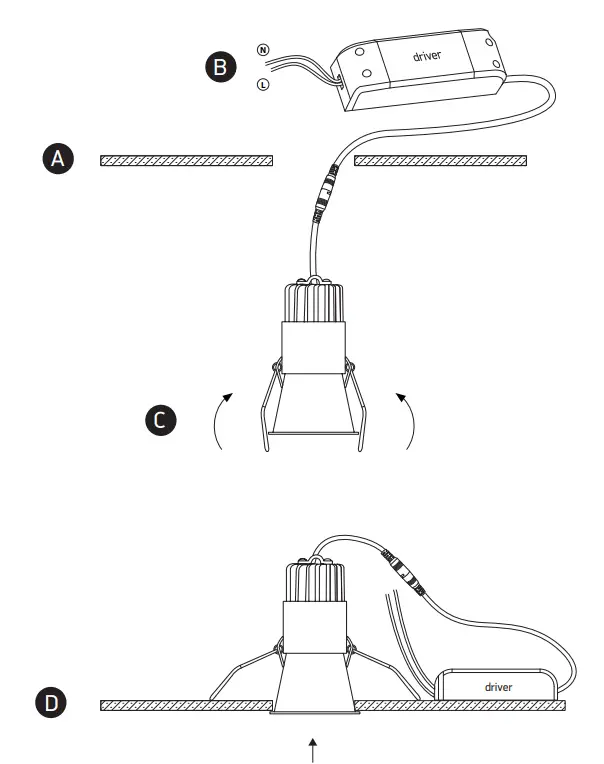 B
N
L
driver
A
C
D
driver