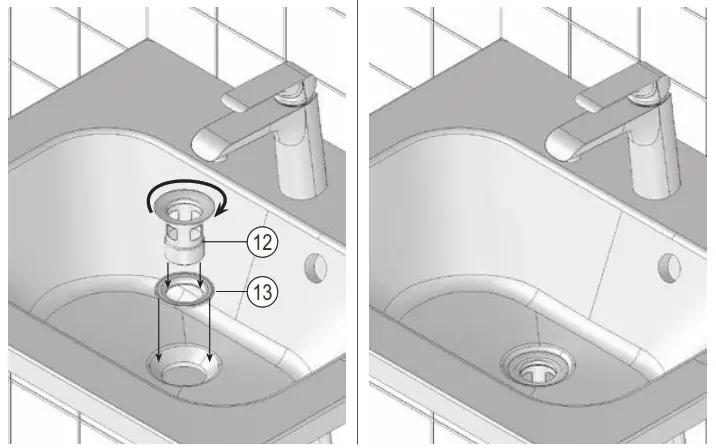 12
13