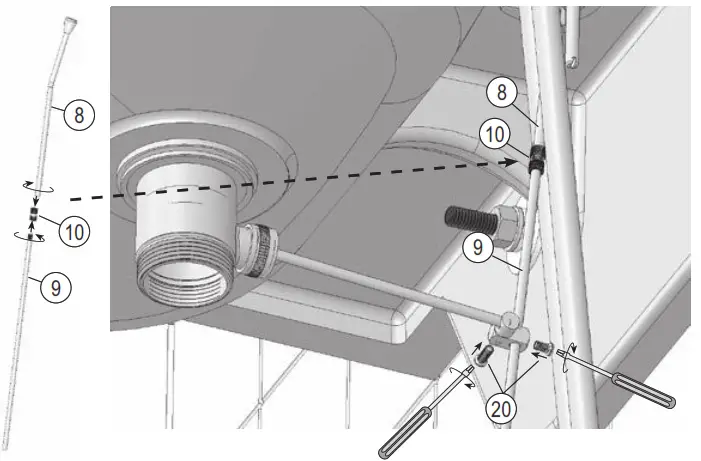 8
10
9
8
10
9
20