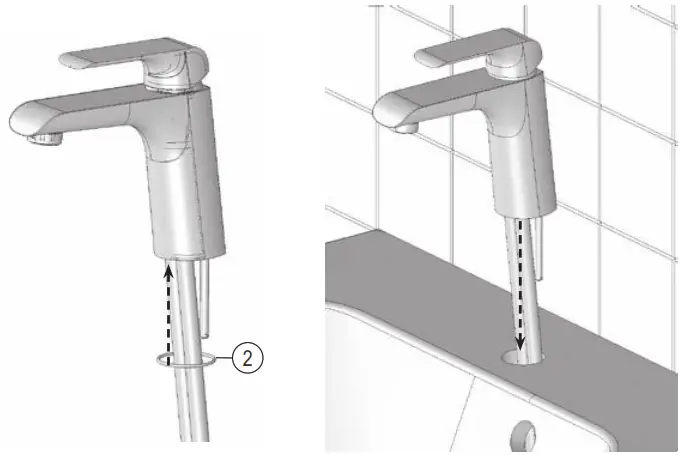 2