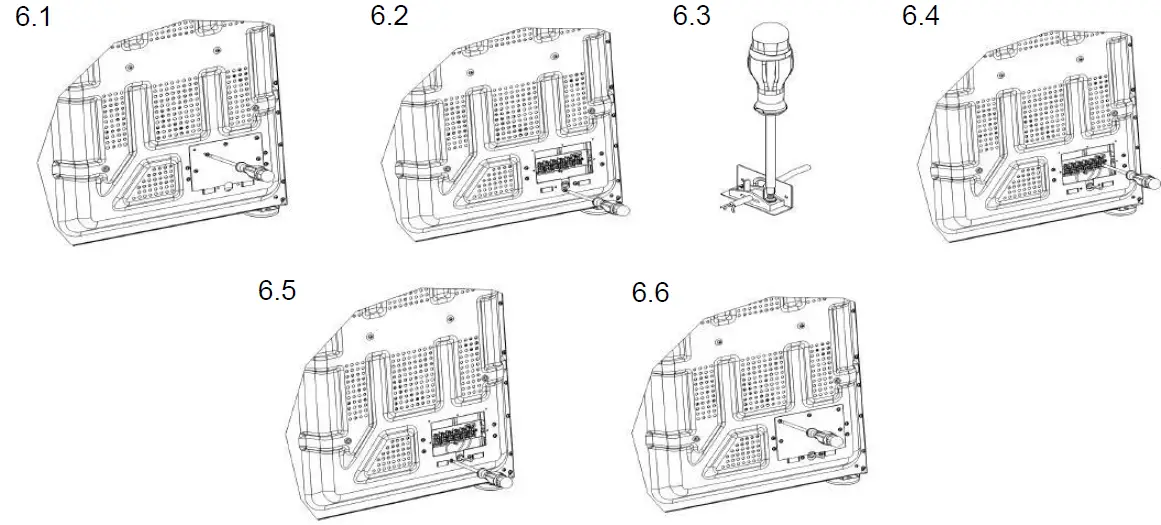 6.1

6.2

6.3

6.4

6.5

6.6