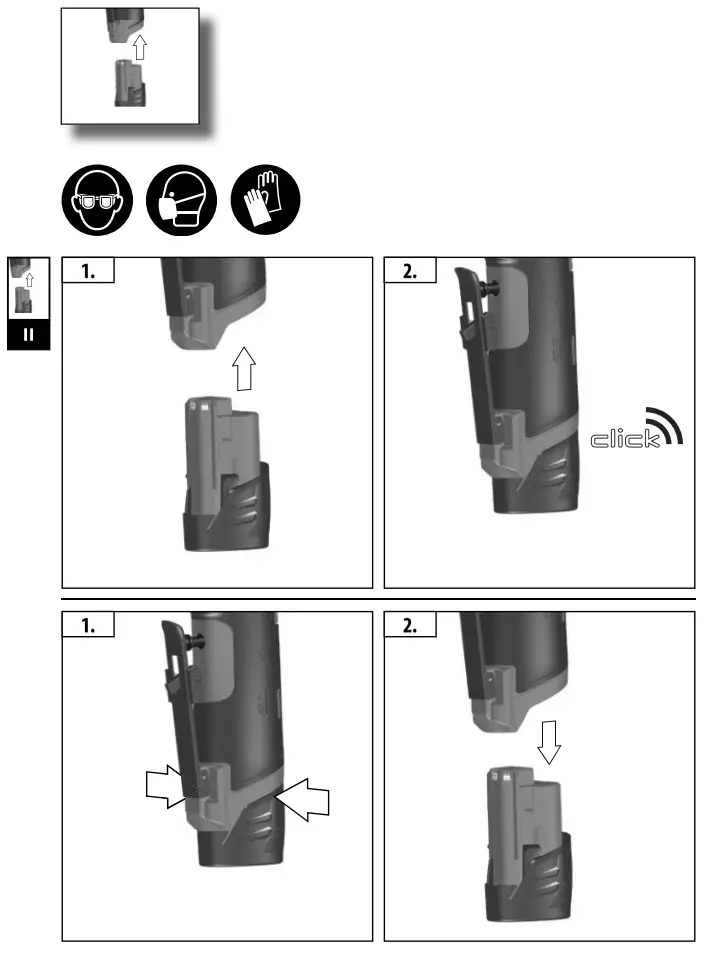 II

1.

2.

click

1.

2.