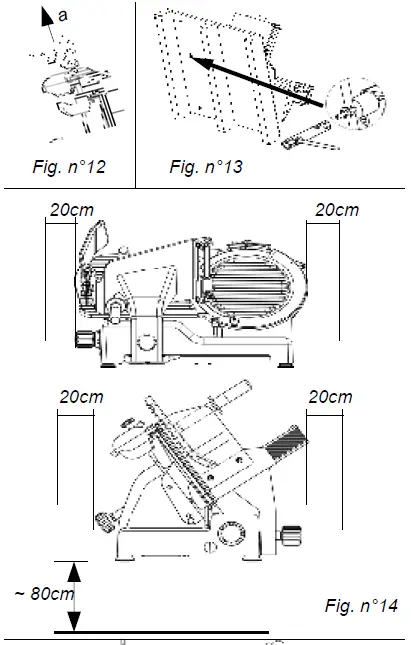 a

Fig. n°12

Fig. n°13

20cm

20cm

20cm

20cm

~ 80cm

Fig. n°14