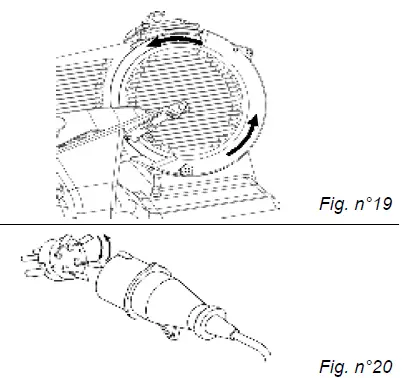 Fig. n°19

Fig. n°20