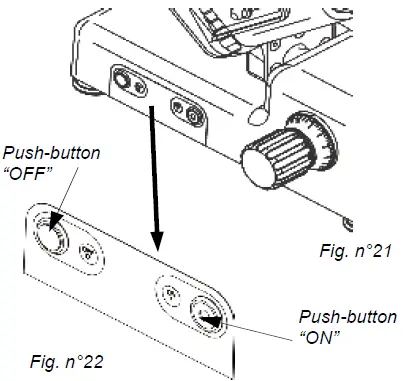 Push-button "OFF"

Fig. n°21

Push-button "ON"

Fig. n°22