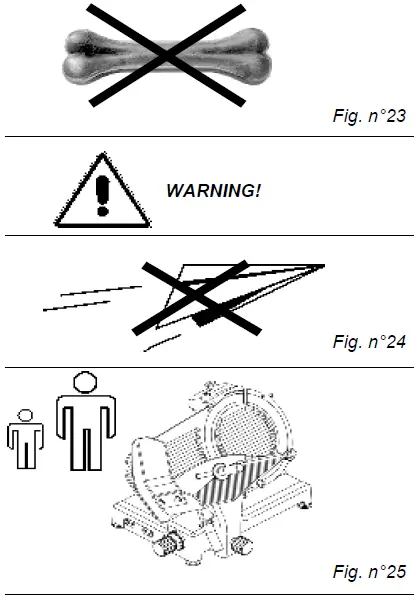 Fig. n°23

WARNING!

Fig. n°24

Fig. n°25