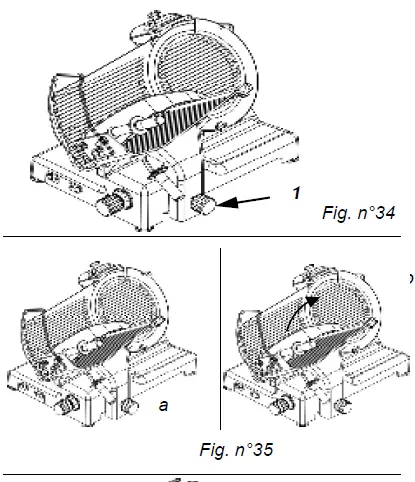 1

Fig. n°34

a

Fig. n°35