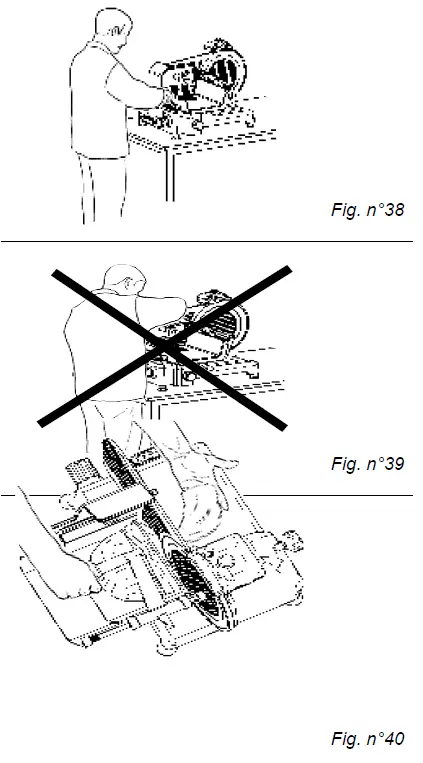 Fig. n°38

Fig. n°39

Fig. n°40