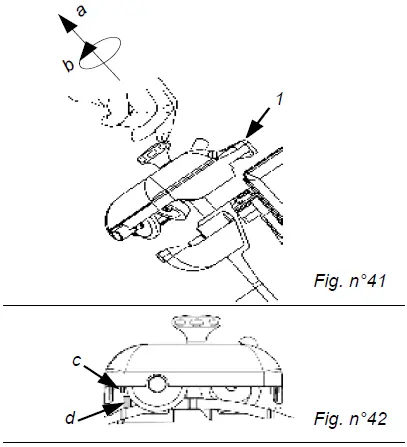 a
b
1
Fig. n°41

c
d
Fig. n°42