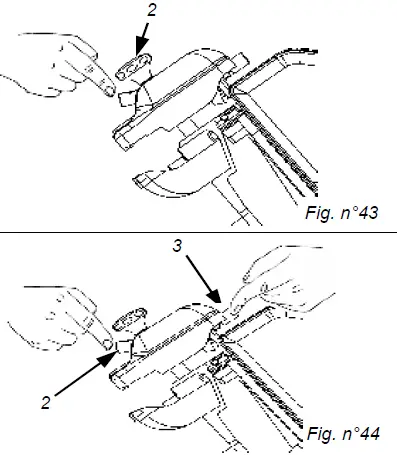 2

Fig. n°43

3

2

Fig. n°44