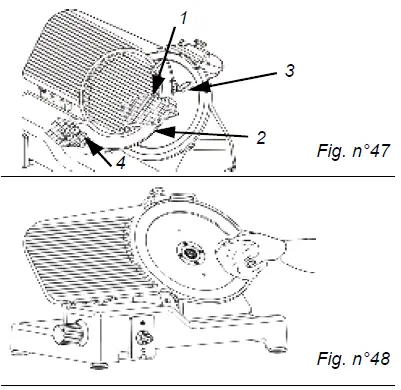 1
3
2
4
Fig. n°47

Fig. n°48