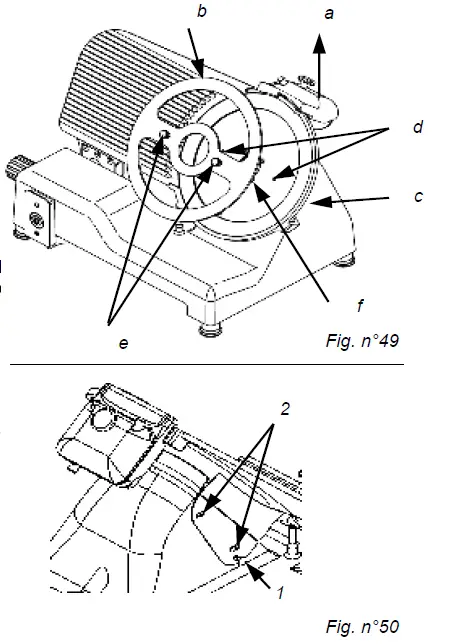 b
a
d
c
f
e
Fig. n°49

2
1
Fig. n°50