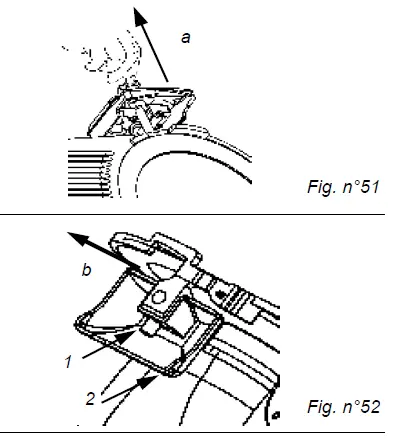 a

Fig. n°51

b

1

2

Fig. n°52