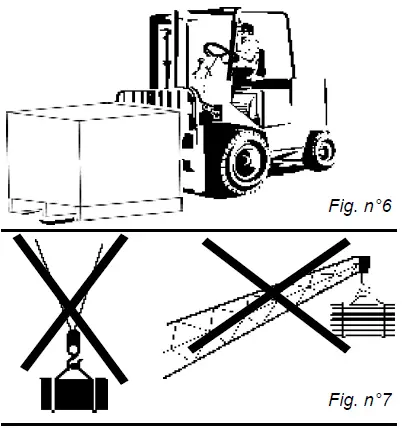 Fig. n°6

Fig. n°7