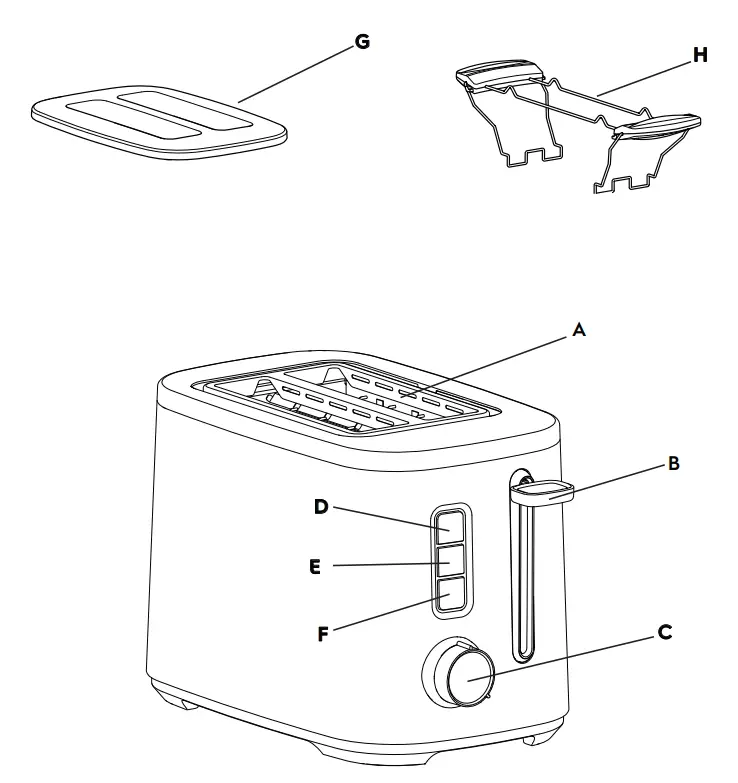 G

H

A

B

D

E

F

C