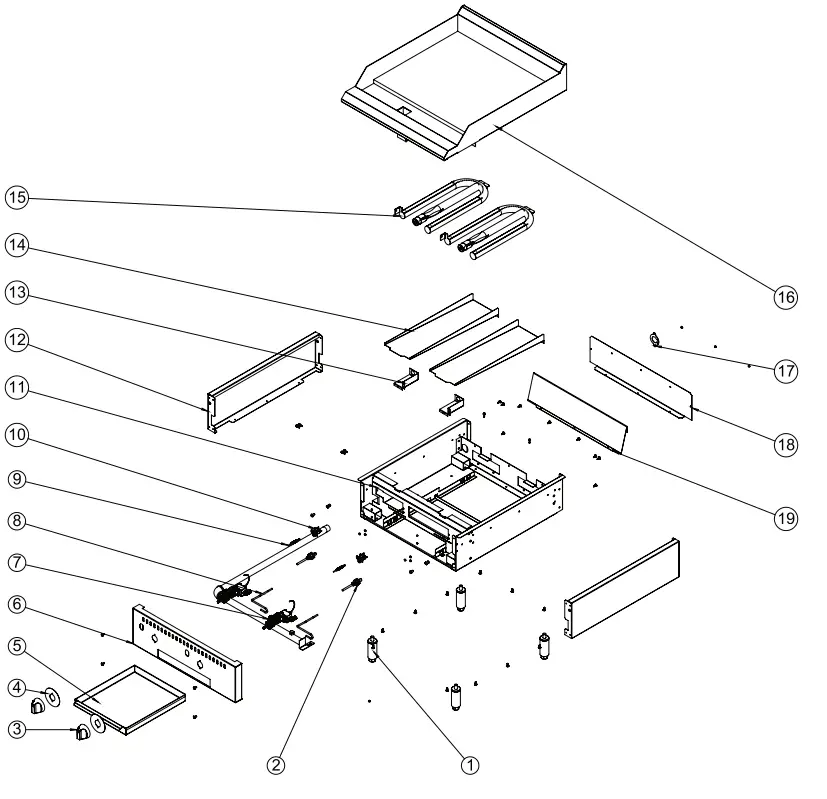 15
14
13
12
11
10
9
8
7
6
5
4
3
2
1
16
17
18
19