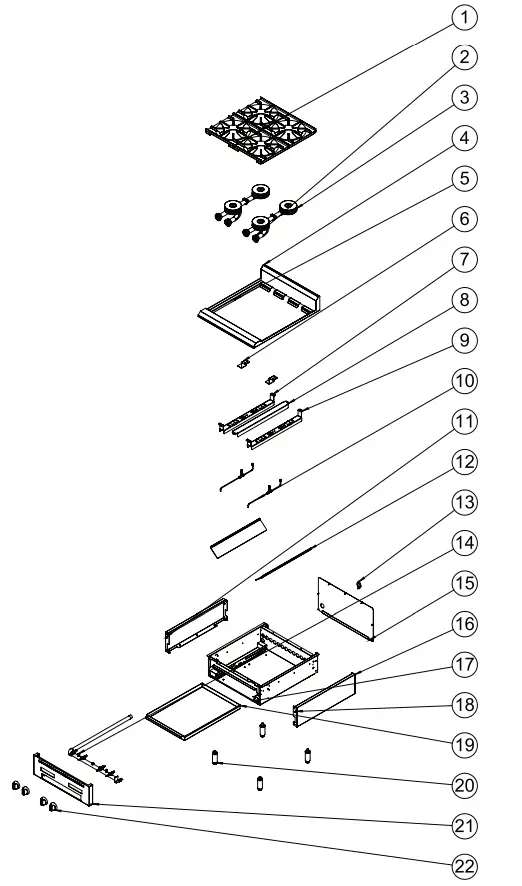 1
2
3
4
5
6
7
8
9
10
11
12
13
14
15
16
17
18
19
20
21
22