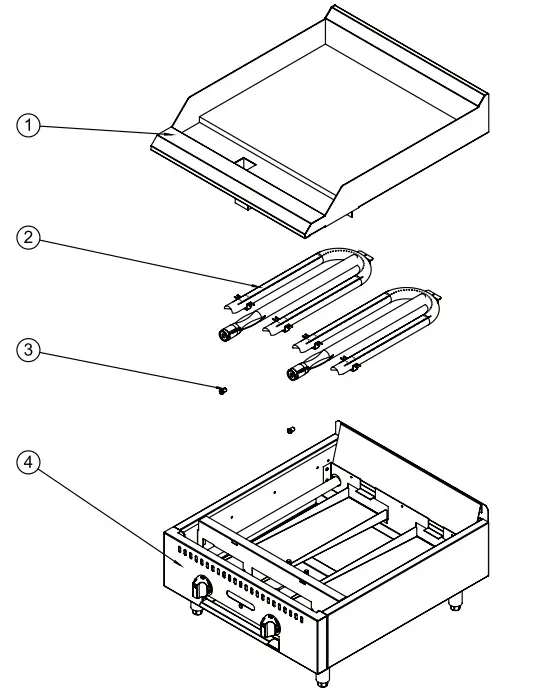 1
2
3
4