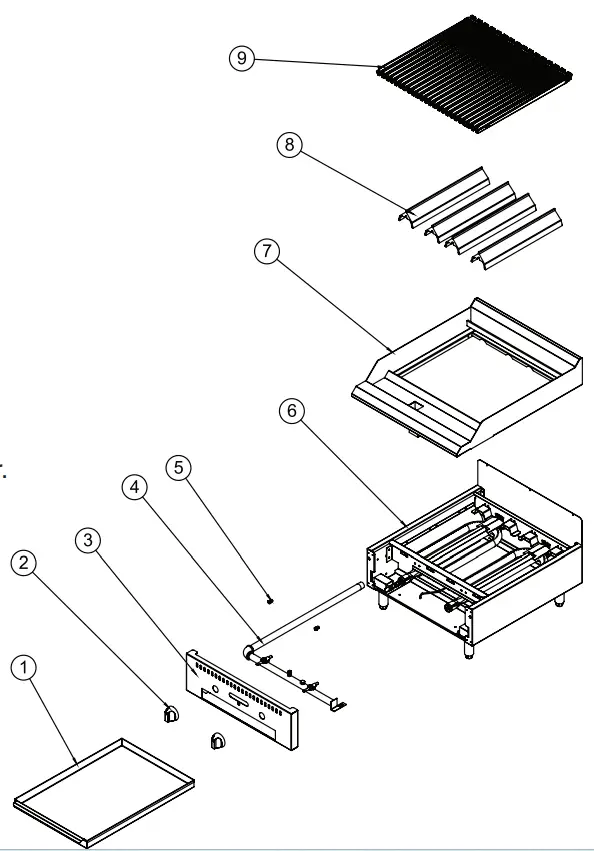 9
8
7
6
5
4
3
2
1