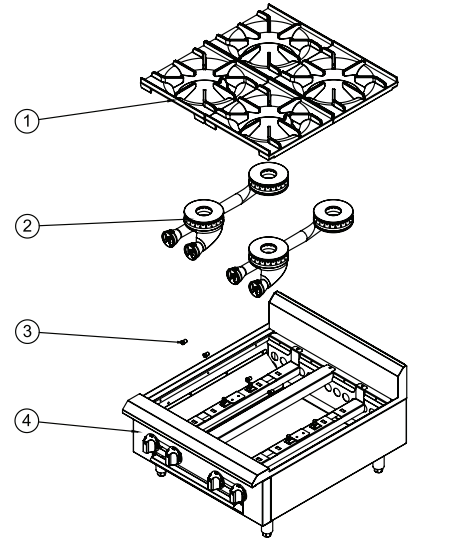 1
2
3
4