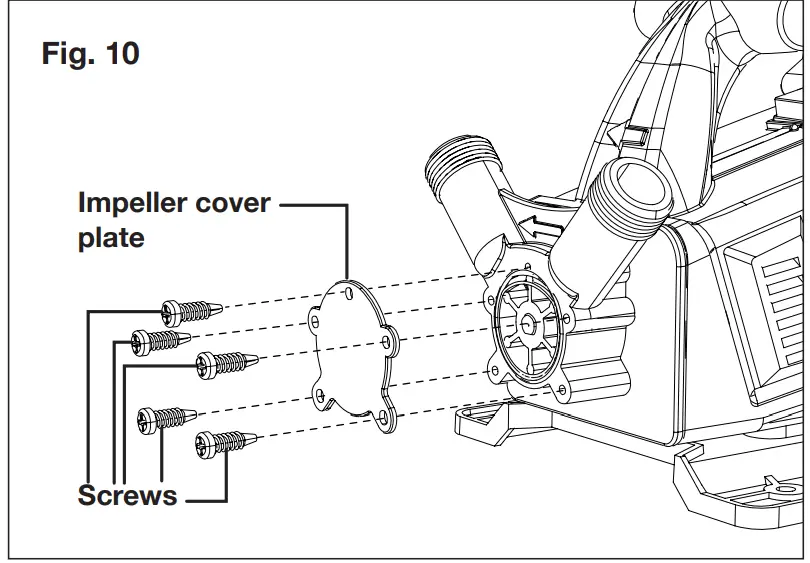 Fig. 10

Impeller cover plate

Screws