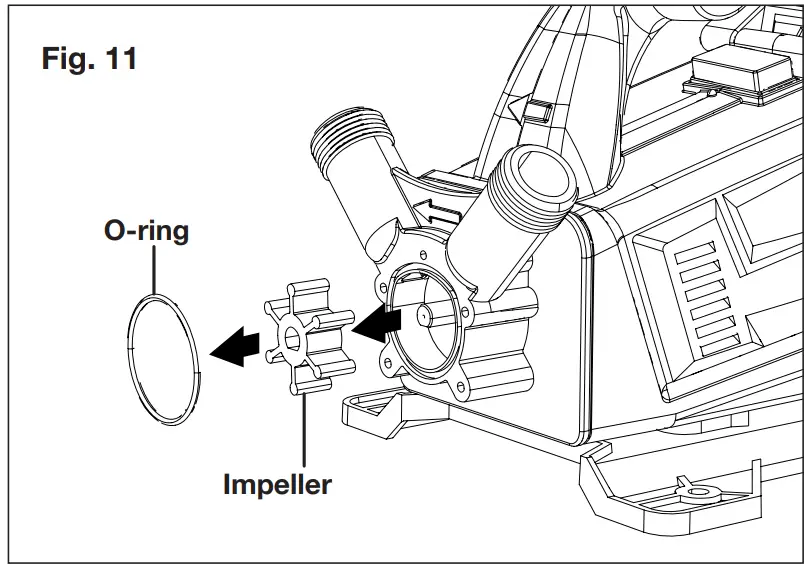 Fig. 11

O-ring

Impeller