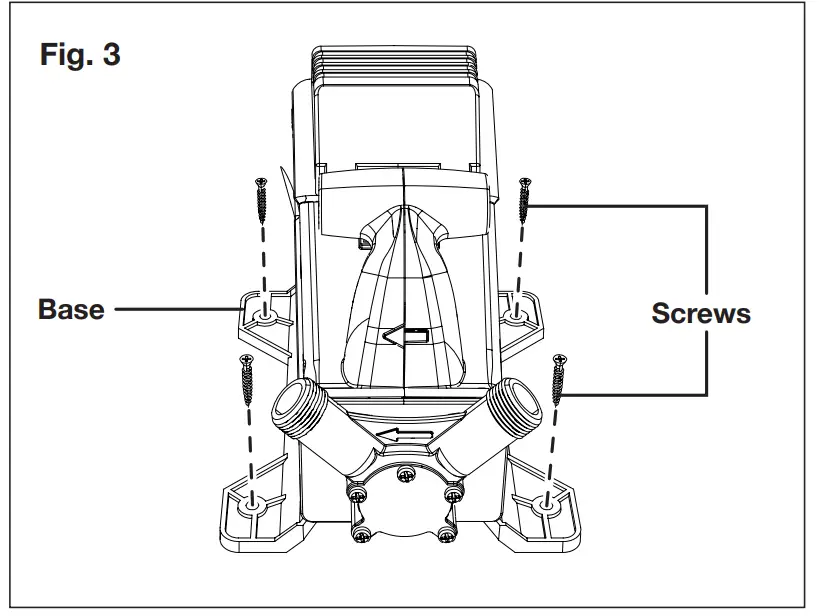 Fig. 3

Base

Screws