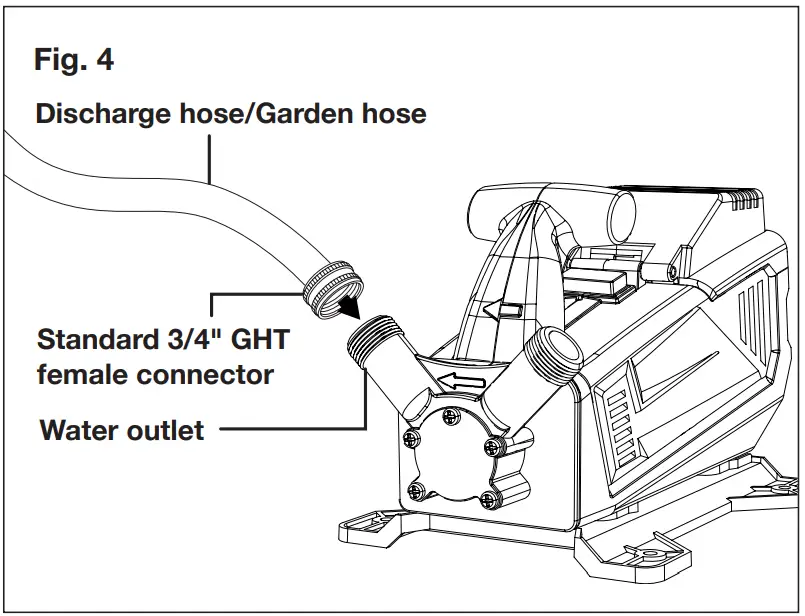 Fig. 4

Discharge hose/Garden hose

Standard 3/4" GHT female connector

Water outlet